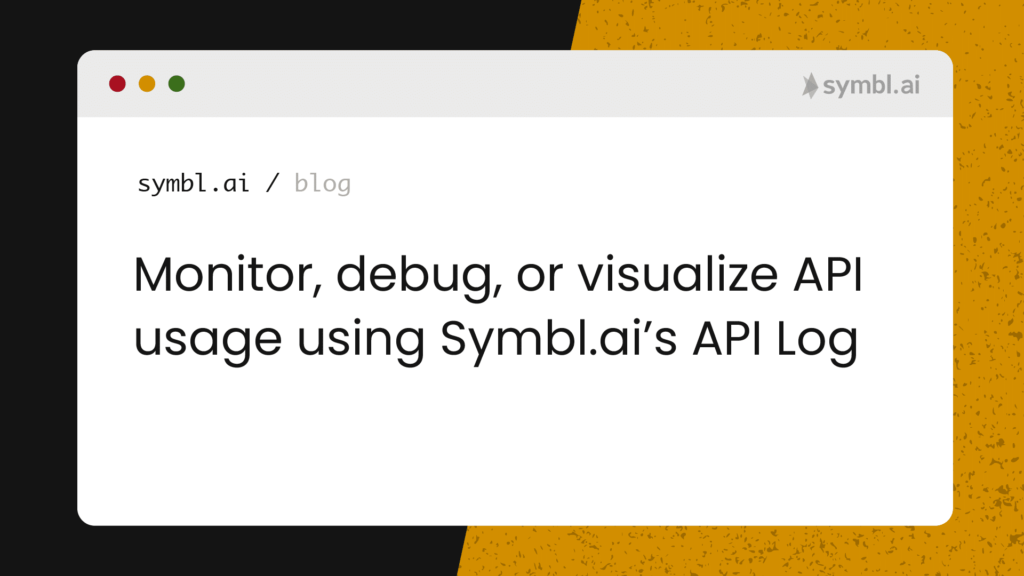 symbl.ai

symbl.ai / blog

Monitor, debug, or visualize API usage using Symbl.ai's API Log